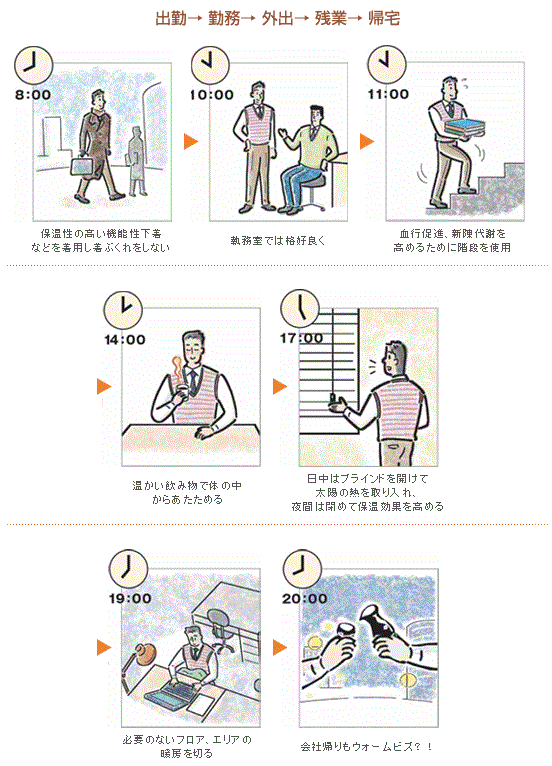 出勤→ 勤務→ 外出→ 残業→ 帰宅

8:00

保温性の高い機能性下着などを着用し着ぶくれをしない

10:00

執務室では格好良く

11:00

血行促進、新陳代謝を高めるために階段を使用

14:00

温かい飲み物で体の中からあたためる

17:00

日中はブラインドを開けて太陽の熱を取り入れ、夜間は閉めて保温効果を高める

19:00

必要のないフロア、エリアの暖房を切る

20:00

会社帰りもウォームビズ？！